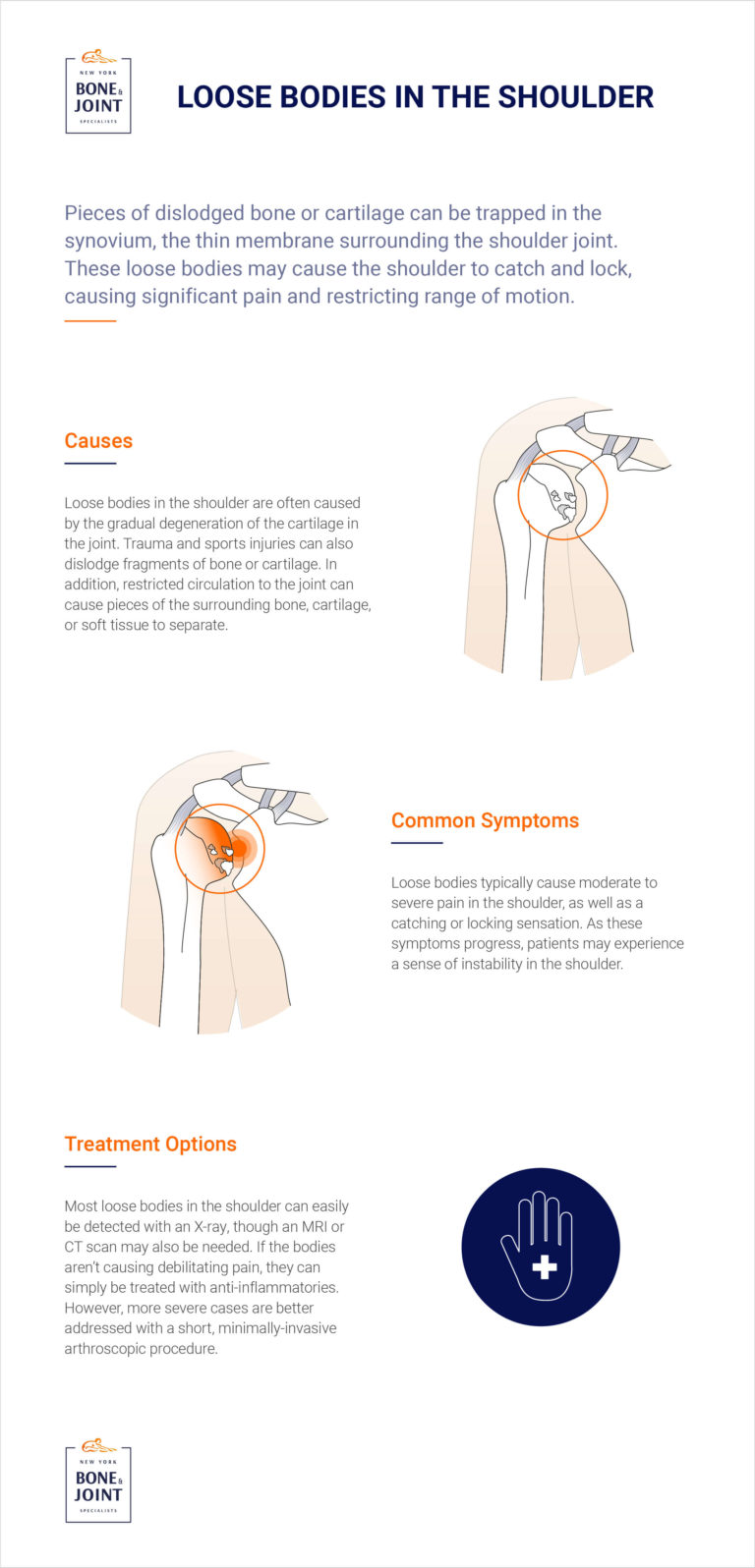 NEW YORK
BONE & JOINT
SPECIALISTS

LOOSE BODIES IN THE SHOULDER

Pieces of dislodged bone or cartilage can be trapped in the synovium, the thin membrane surrounding the shoulder joint. These loose bodies may cause the shoulder to catch and lock, causing significant pain and restricting range of motion.

Causes

Loose bodies in the shoulder are often caused by the gradual degeneration of the cartilage in the joint. Trauma and sports injuries can also dislodge fragments of bone or cartilage. In addition, restricted circulation to the joint can cause pieces of the surrounding bone, cartilage, or soft tissue to separate.

Common Symptoms

Loose bodies typically cause moderate to severe pain in the shoulder, as well as a catching or locking sensation. As these symptoms progress, patients may experience a sense of instability in the shoulder.

Treatment Options

Most loose bodies in the shoulder can easily be detected with an X-ray, though an MRI or CT scan may also be needed. If the bodies aren't causing debilitating pain, they can simply be treated with anti-inflammatories. However, more severe cases are better addressed with a short, minimally-invasive arthroscopic procedure.

NEW YORK
BONE & JOINT
SPECIALISTS