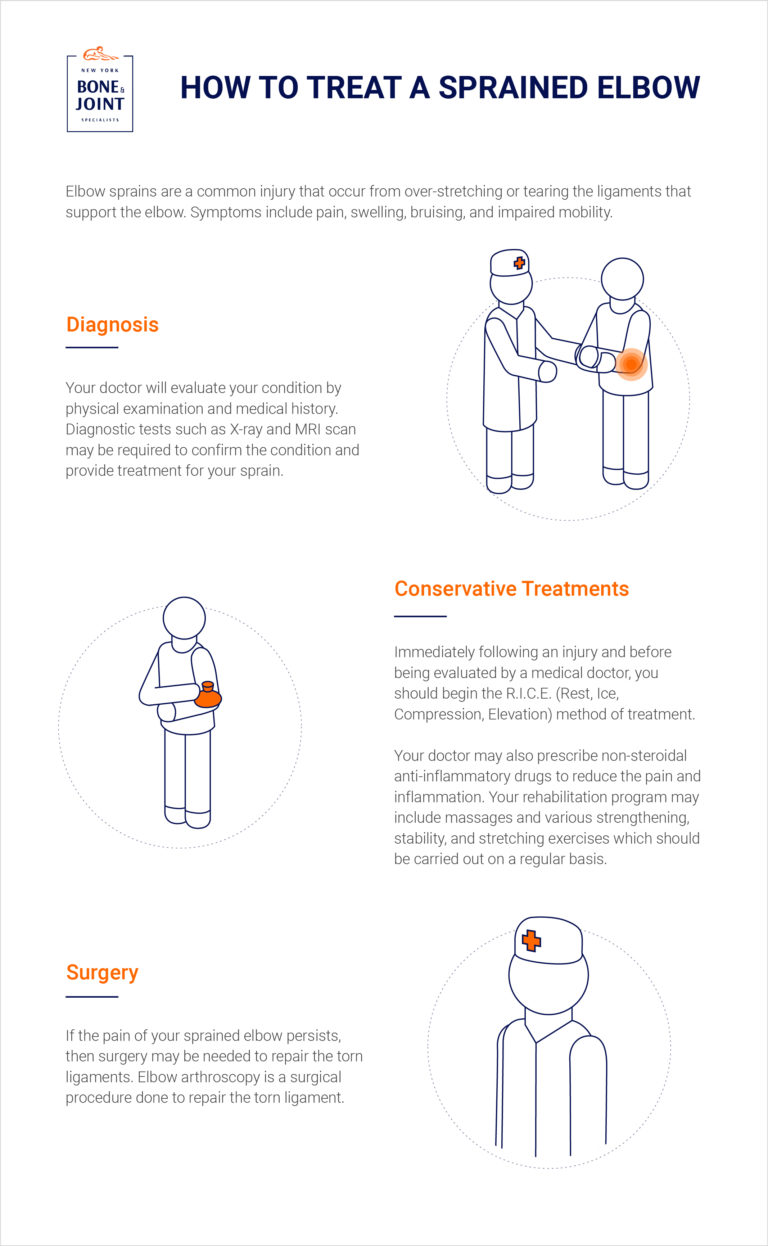 NEW YORK
BONE & JOINT
SPECIALISTS

HOW TO TREAT A SPRAINED ELBOW

Elbow sprains are a common injury that occur from over-stretching or tearing the ligaments that support the elbow. Symptoms include pain, swelling, bruising, and impaired mobility.

Diagnosis

Your doctor will evaluate your condition by physical examination and medical history. Diagnostic tests such as X-ray and MRI scan may be required to confirm the condition and provide treatment for your sprain.

Conservative Treatments

Immediately following an injury and before being evaluated by a medical doctor, you should begin the R.I.C.E. (Rest, Ice, Compression, Elevation) method of treatment.

Your doctor may also prescribe non-steroidal anti-inflammatory drugs to reduce the pain and inflammation. Your rehabilitation program may include massages and various strengthening, stability, and stretching exercises which should be carried out on a regular basis.

Surgery

If the pain of your sprained elbow persists, then surgery may be needed to repair the torn ligaments. Elbow arthroscopy is a surgical procedure done to repair the torn ligament.