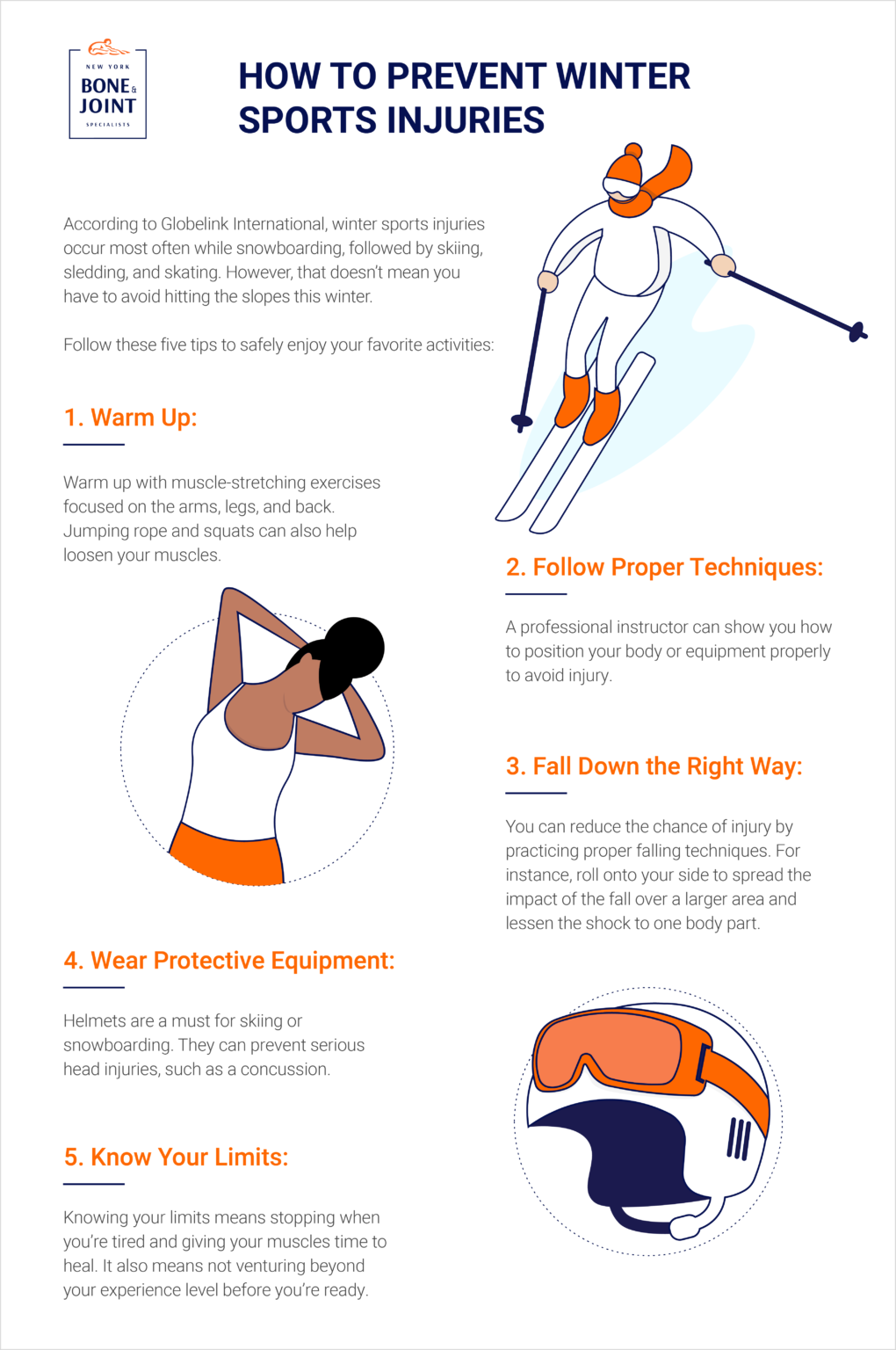 NEW YORK
BONE & JOINT
SPECIALISTS

HOW TO PREVENT WINTER SPORTS INJURIES

According to Globelink International, winter sports injuries occur most often while snowboarding, followed by skiing, sledding, and skating. However, that doesn't mean you have to avoid hitting the slopes this winter.

Follow these five tips to safely enjoy your favorite activities:

1. Warm Up:

Warm up with muscle-stretching exercises focused on the arms, legs, and back. Jumping rope and squats can also help loosen your muscles.

2. Follow Proper Techniques:

A professional instructor can show you how to position your body or equipment properly to avoid injury.

3. Fall Down the Right Way:

You can reduce the chance of injury by practicing proper falling techniques. For instance, roll onto your side to spread the impact of the fall over a larger area and lessen the shock to one body part.

4. Wear Protective Equipment:

Helmets are a must for skiing or snowboarding. They can prevent serious head injuries, such as a concussion.

5. Know Your Limits:

Knowing your limits means stopping when you're tired and giving your muscles time to heal. It also means not venturing beyond your experience level before you're ready.