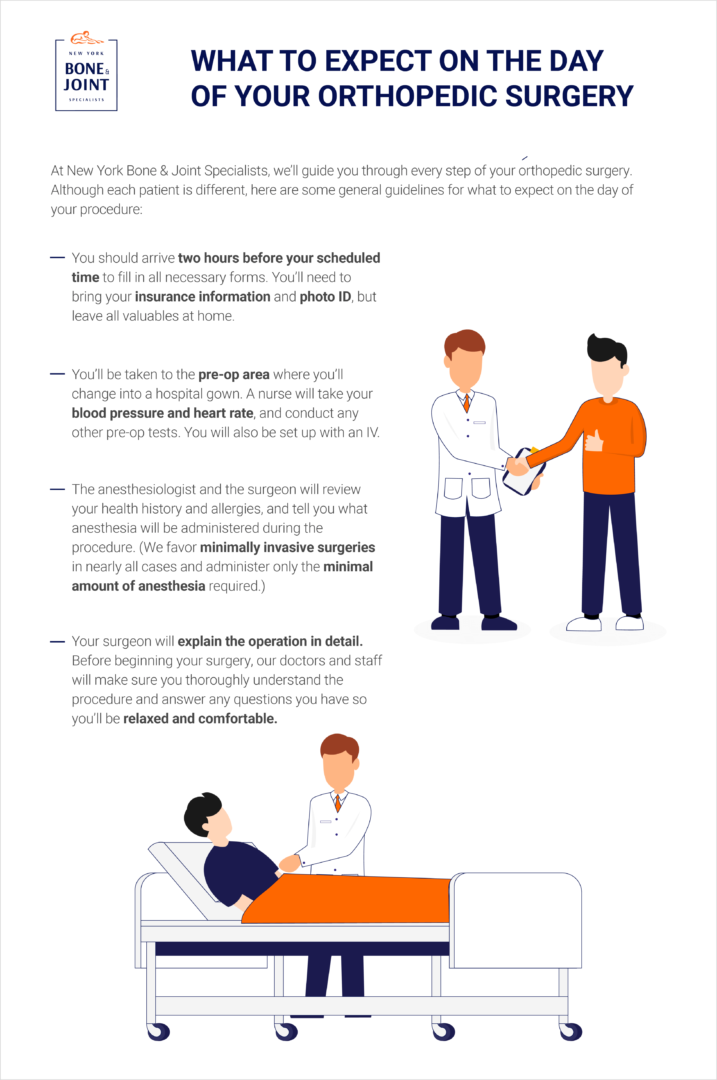 NEW YORK
BONE & JOINT
SPECIALISTS

WHAT TO EXPECT ON THE DAY OF YOUR ORTHOPEDIC SURGERY

At New York Bone & Joint Specialists, we'll guide you through every step of your orthopedic surgery. Although each patient is different, here are some general guidelines for what to expect on the day of your procedure:

— You should arrive two hours before your scheduled time to fill in all necessary forms. You'll need to bring your insurance information and photo ID, but leave all valuables at home.

— You'll be taken to the pre-op area where you'll change into a hospital gown. A nurse will take your blood pressure and heart rate, and conduct any other pre-op tests. You will also be set up with an IV.

— The anesthesiologist and the surgeon will review your health history and allergies, and tell you what anesthesia will be administered during the procedure. (We favor minimally invasive surgeries in nearly all cases and administer only the minimal amount of anesthesia required.)

— Your surgeon will explain the operation in detail. Before beginning your surgery, our doctors and staff will make sure you thoroughly understand the procedure and answer any questions you have so you'll be relaxed and comfortable.