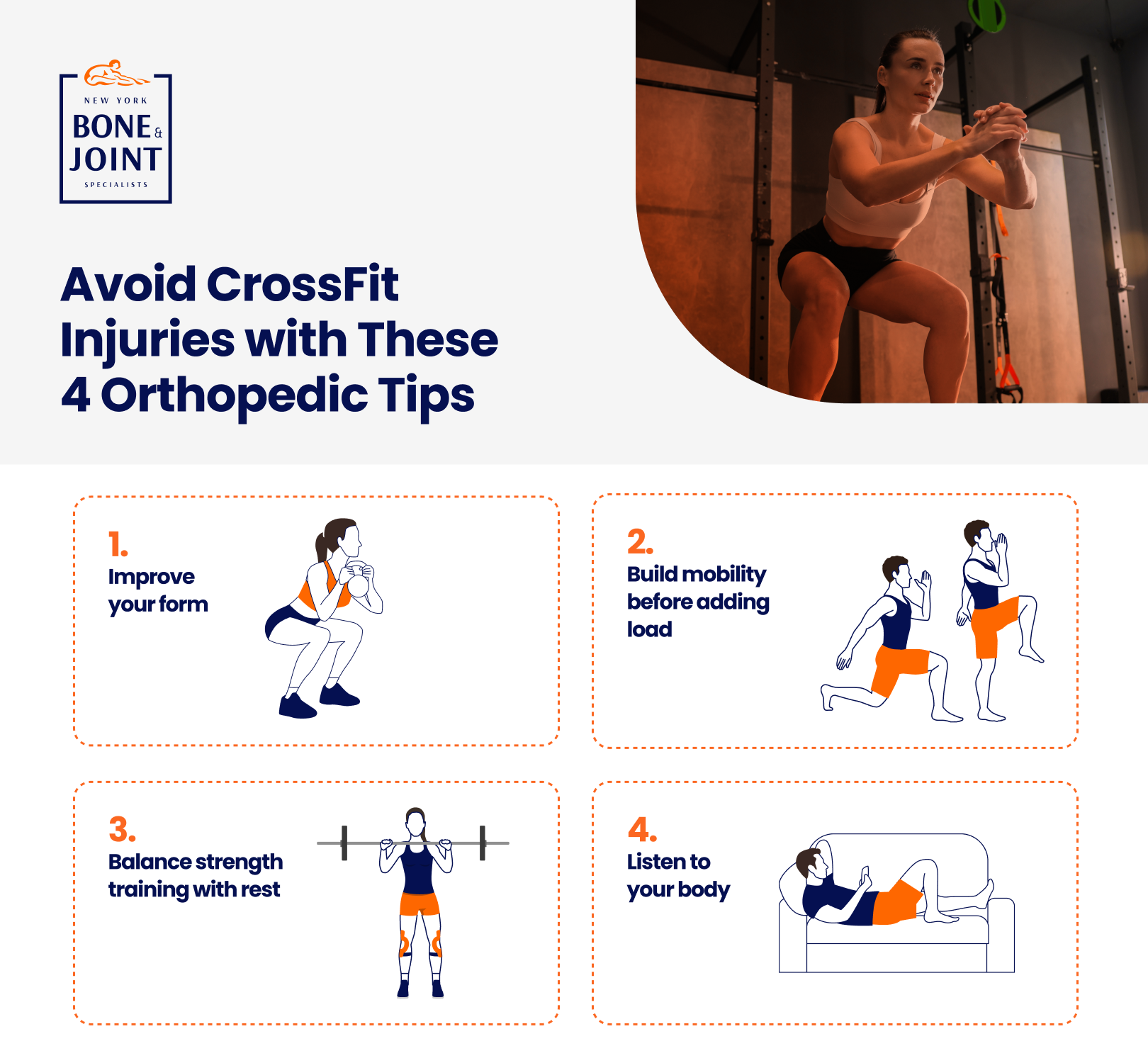 NEW YORK
BONE & JOINT
SPECIALISTS

Avoid CrossFit Injuries with These 4 Orthopedic Tips

1.
Improve your form

2.
Build mobility before adding load

3.
Balance strength training with rest

4.
Listen to your body